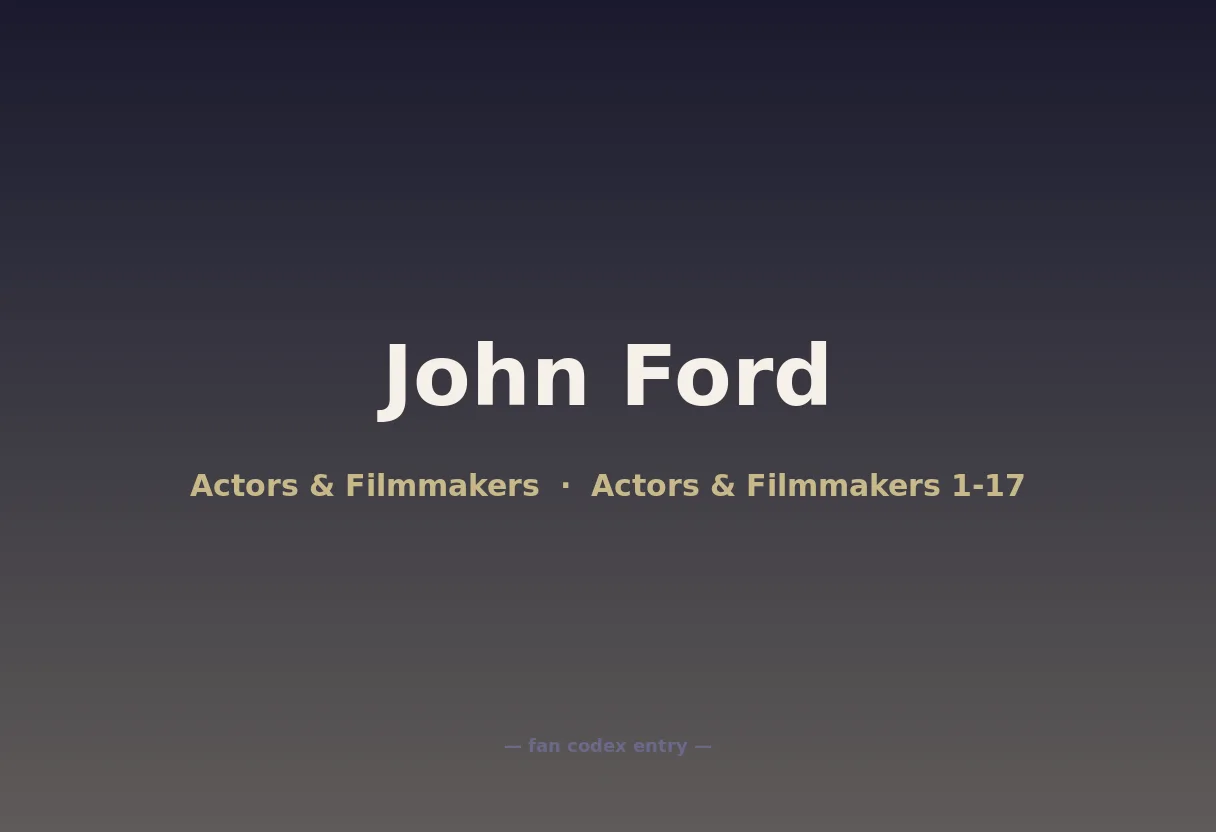 John Ford

Actors & Filmmakers · Actors & Filmmakers 1-17

— fan codex entry —